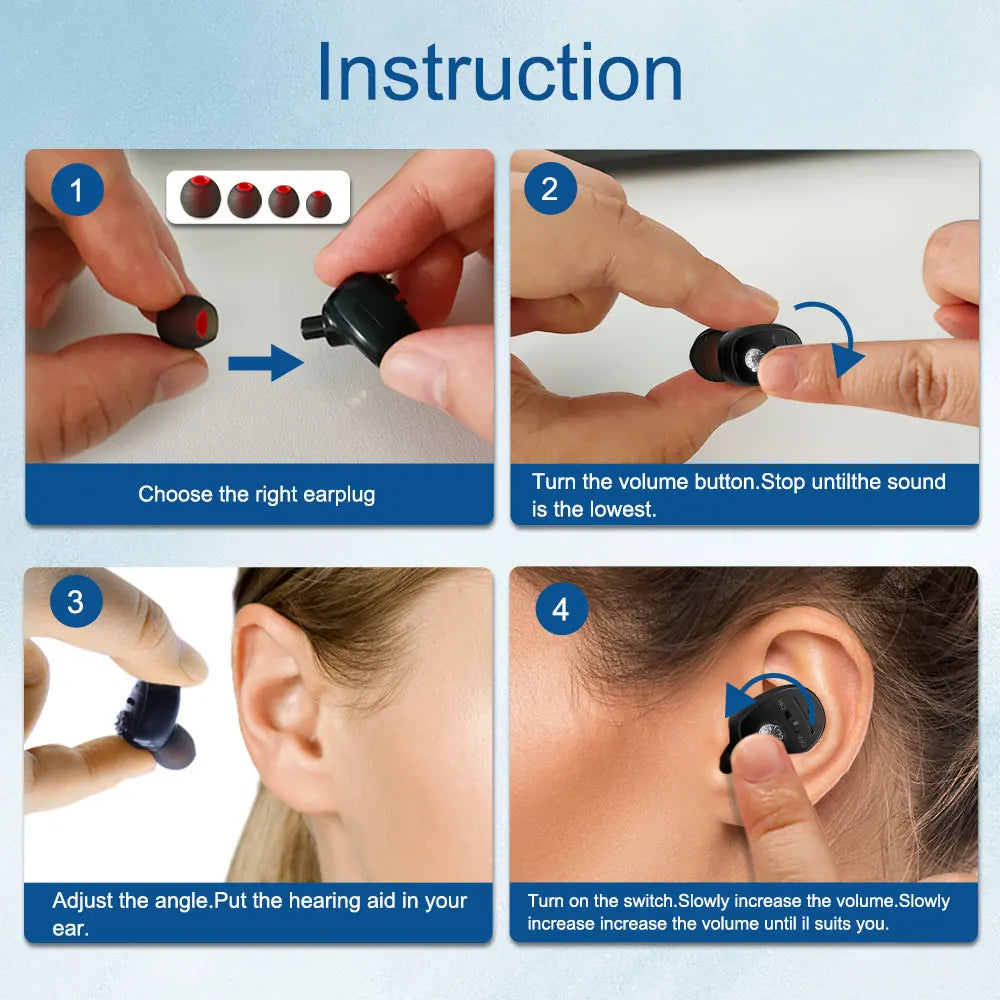 Instruction

1

Choose the right earplug

2

Turn the volume button.Stop untilthe sound is the lowest.

3

Adjust the angle.Put the hearing aid in your ear.

4

Turn on the switch.Slowly increase the volume.Slowly increase increase the volume until il suits you.