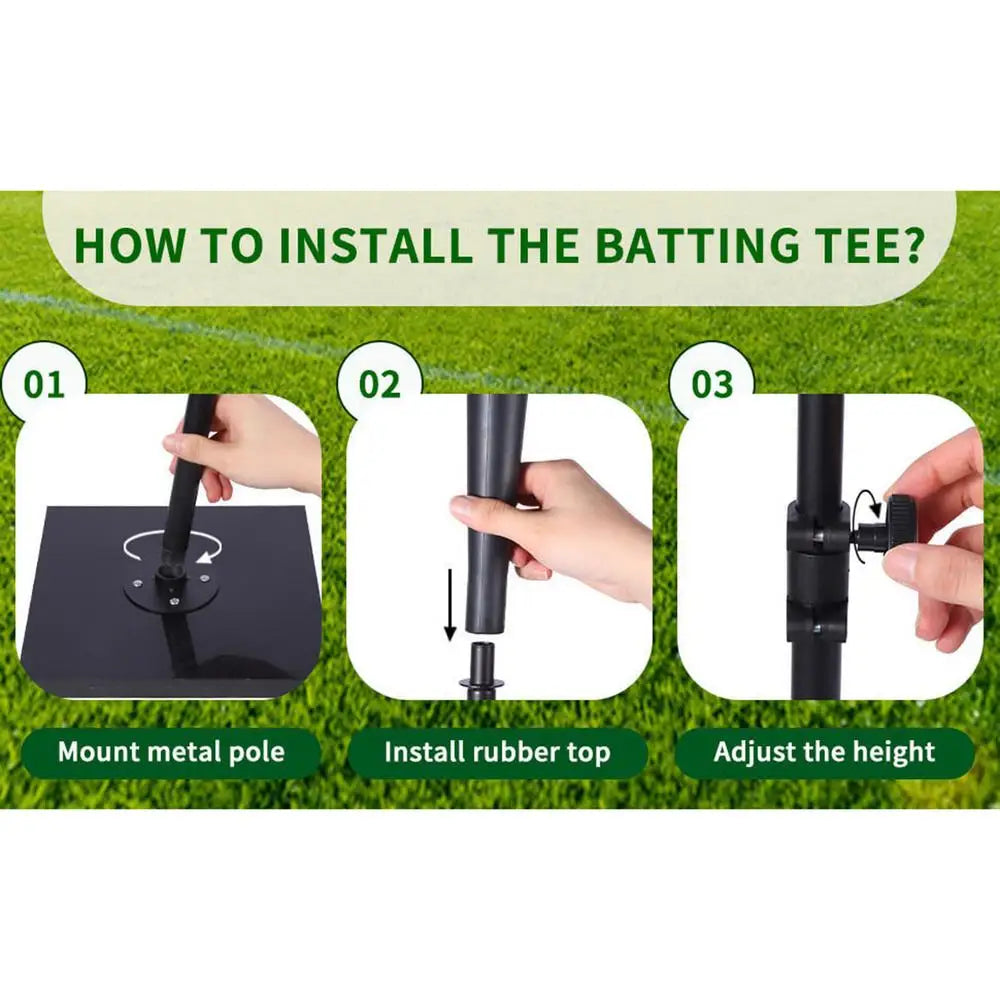 HOW TO INSTALL THE BATTING TEE?

01

Mount metal pole

02

Install rubber top

03

Adjust the height