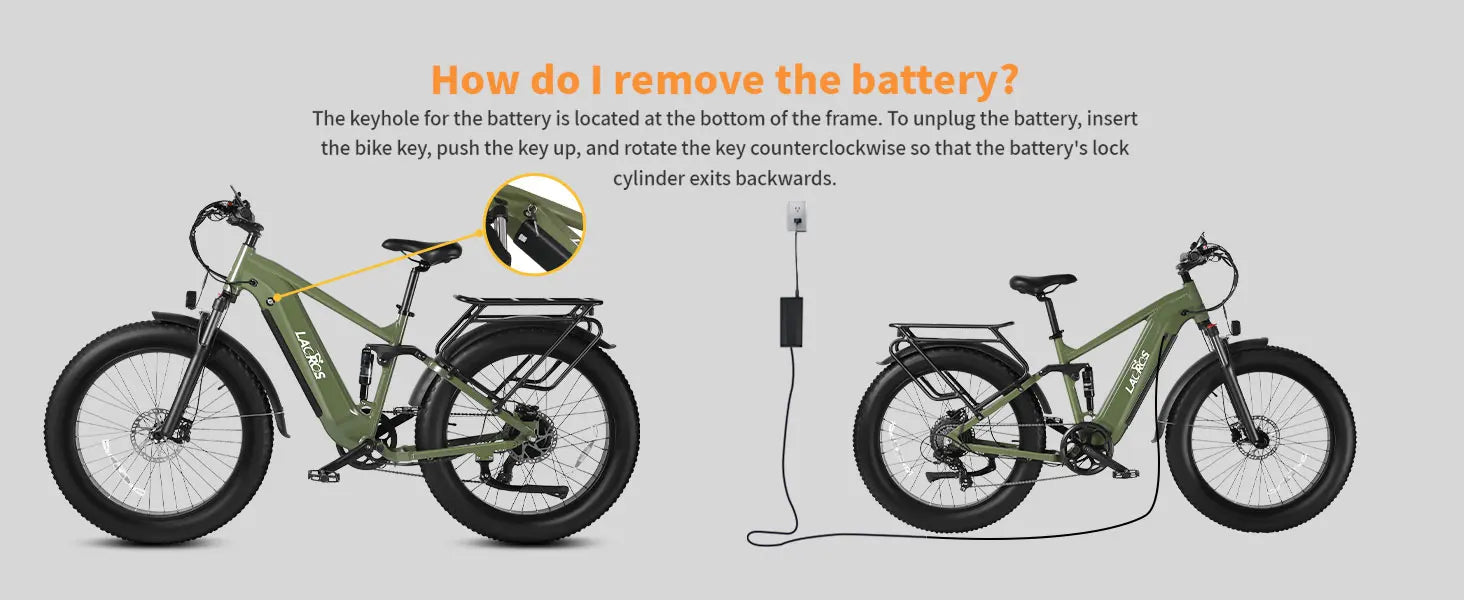 How do I remove the battery?

The keyhole for the battery is located at the bottom of the frame. To unplug the battery, insert the bike key, push the key up, and rotate the key counterclockwise so that the battery's lock cylinder exits backwards.

LACROS

LACROS