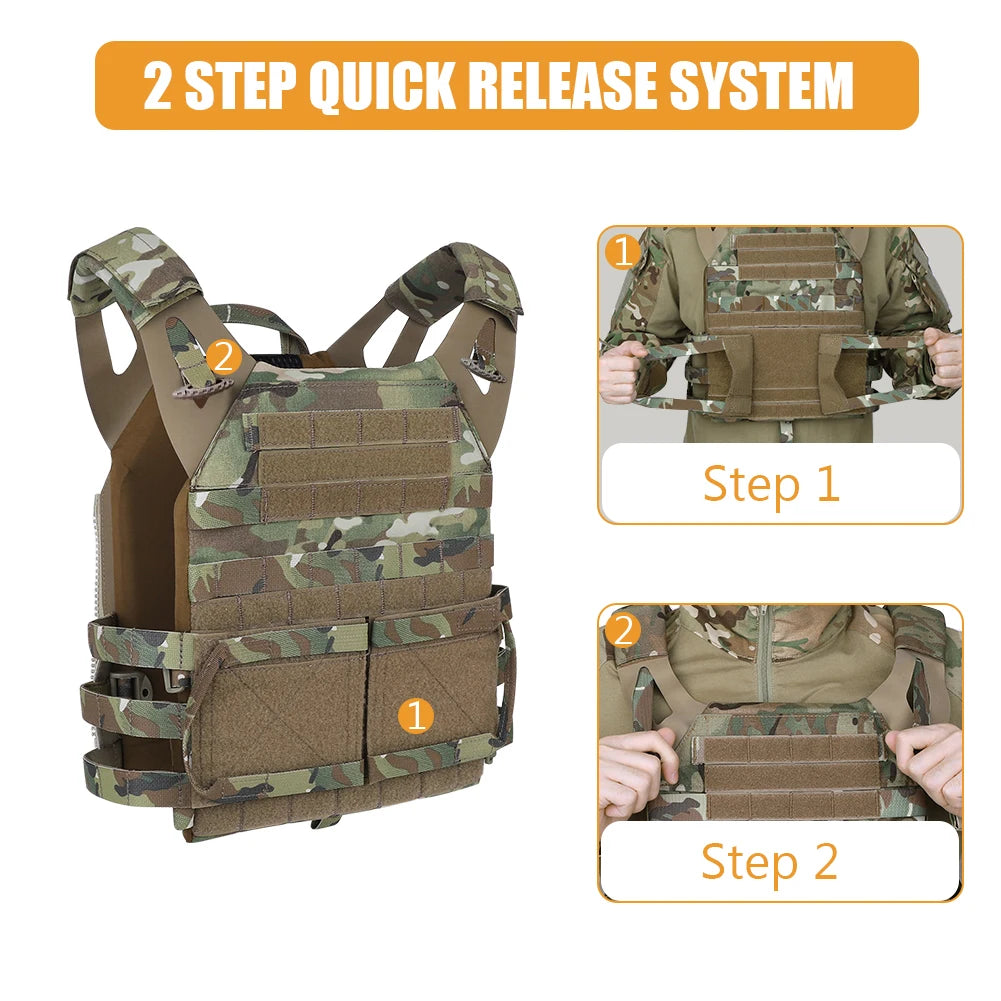 2 STEP QUICK RELEASE SYSTEM

2

1

1

Step 1

2

Step 2