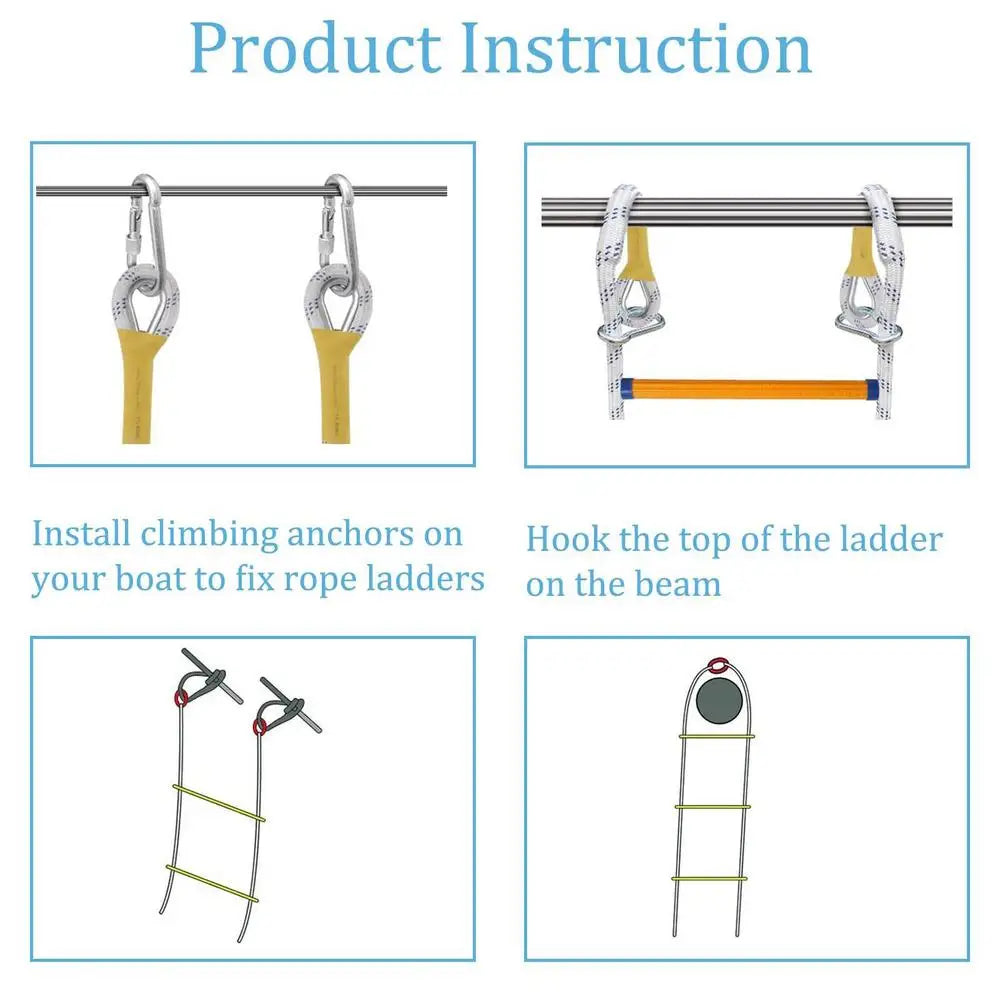 Product Instruction

Install climbing anchors on your boat to fix rope ladders

Hook the top of the ladder on the beam