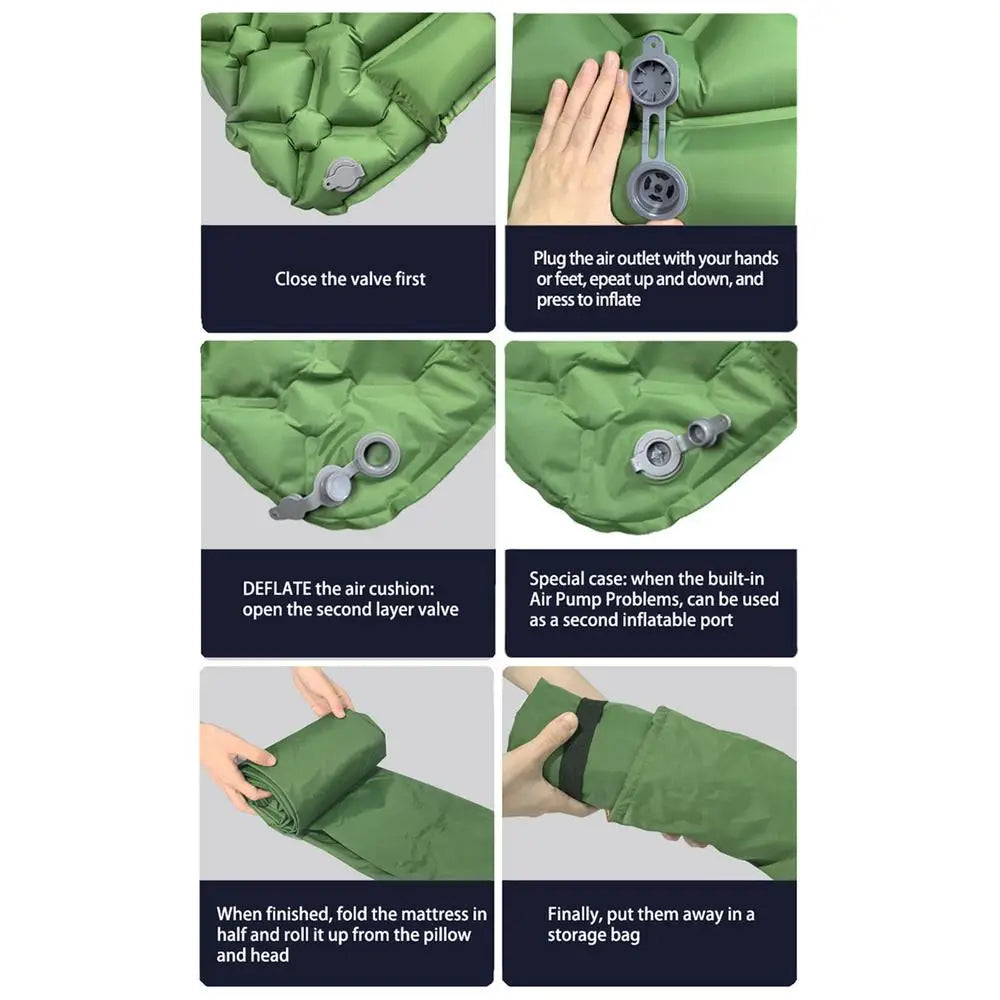 Close the valve first

Plug the air outlet with your hands or feet, epeat up and down, and press to inflate

DEFLATE the air cushion: open the second layer valve

Special case: when the built-in Air Pump Problems, can be used as a second inflatable port

When finished, fold the mattress in half and roll it up from the pillow and head

Finally, put them away in a storage bag