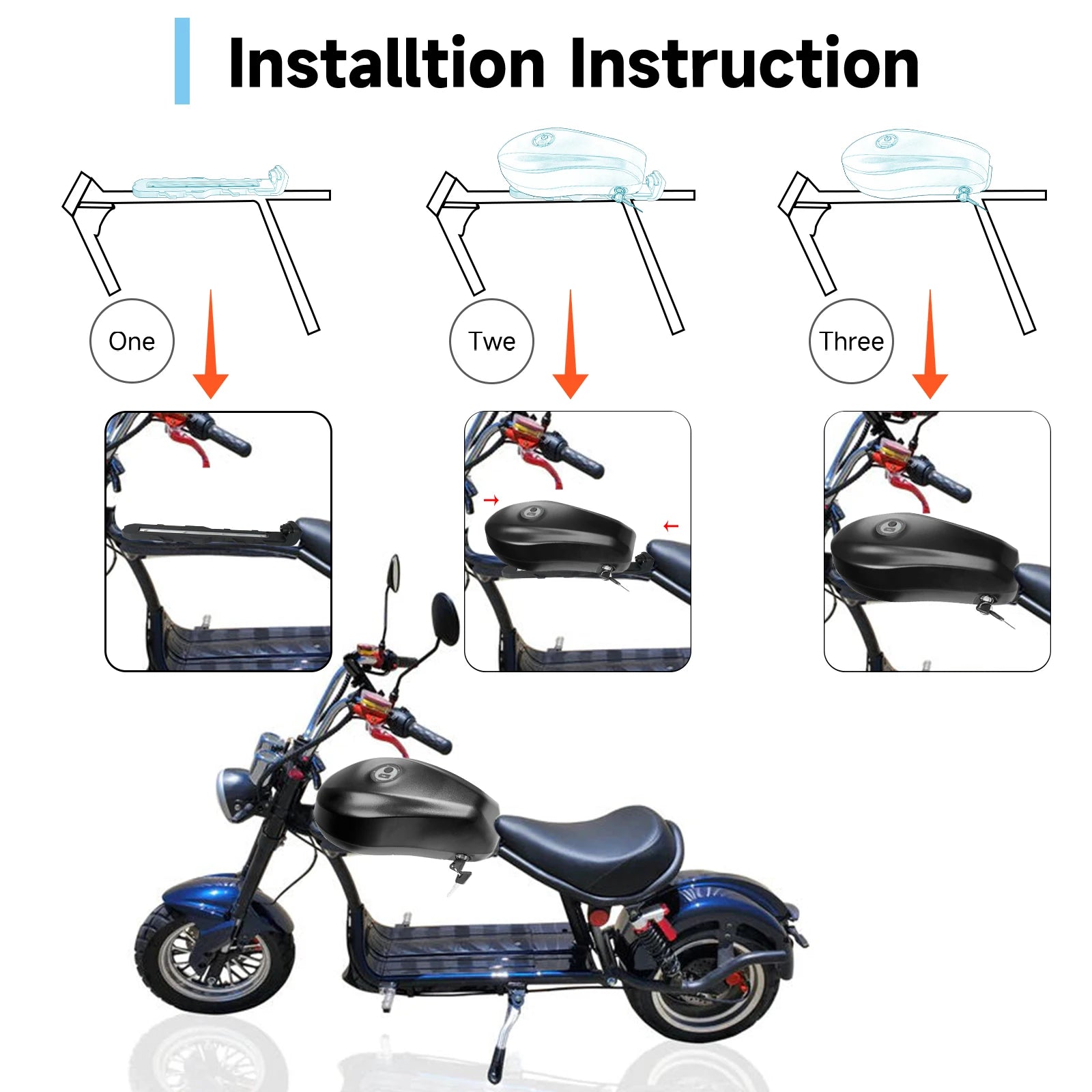 Installtion Instruction

One

Twe

Three