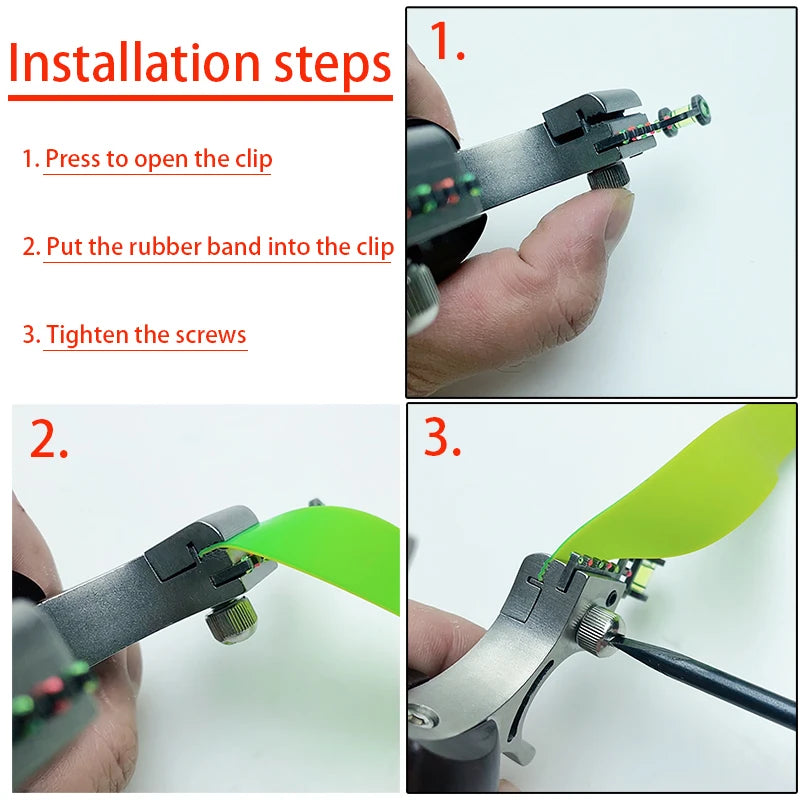 Installation steps

1. Press to open the clip

2. Put the rubber band into the clip

3. Tighten the screws

1.

2.

3.