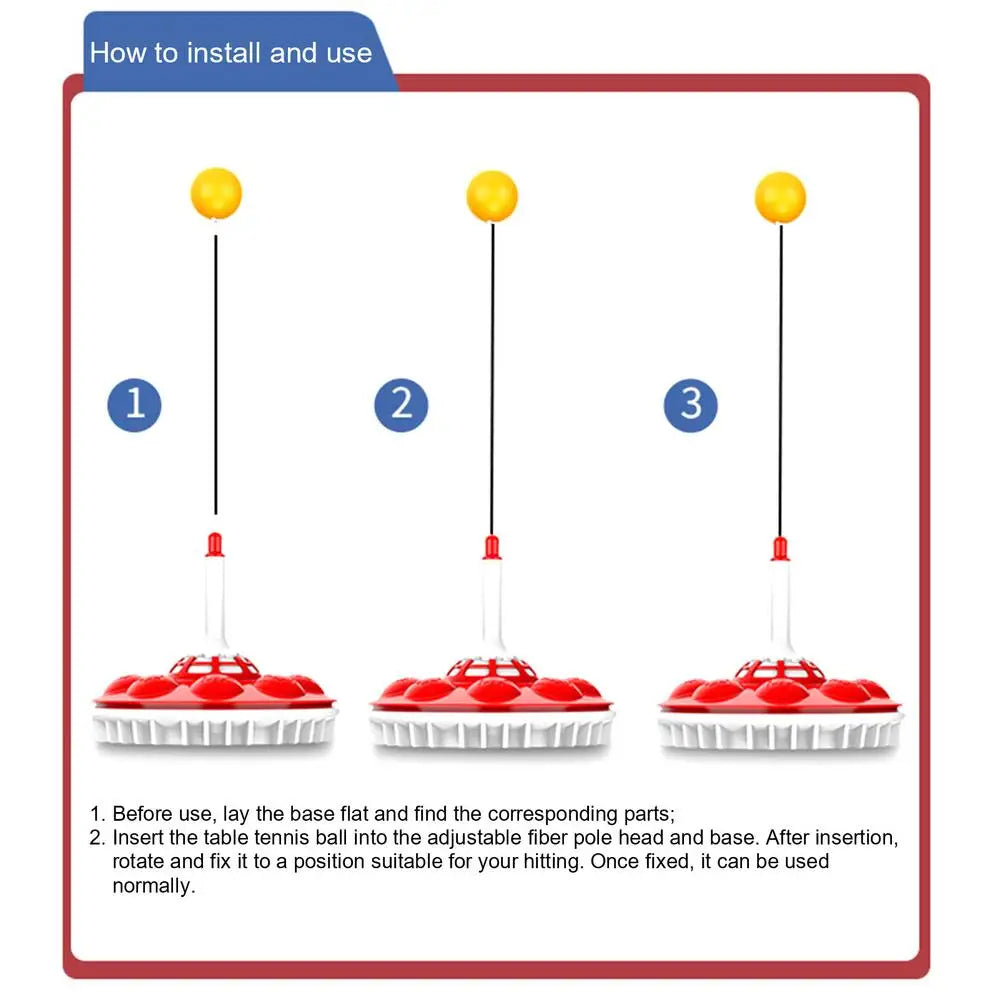 How to install and use

1

2

3

1. Before use, lay the base flat and find the corresponding parts;
2. Insert the table tennis ball into the adjustable fiber pole head and base. After insertion, rotate and fix it to a position suitable for your hitting. Once fixed, it can be used normally.