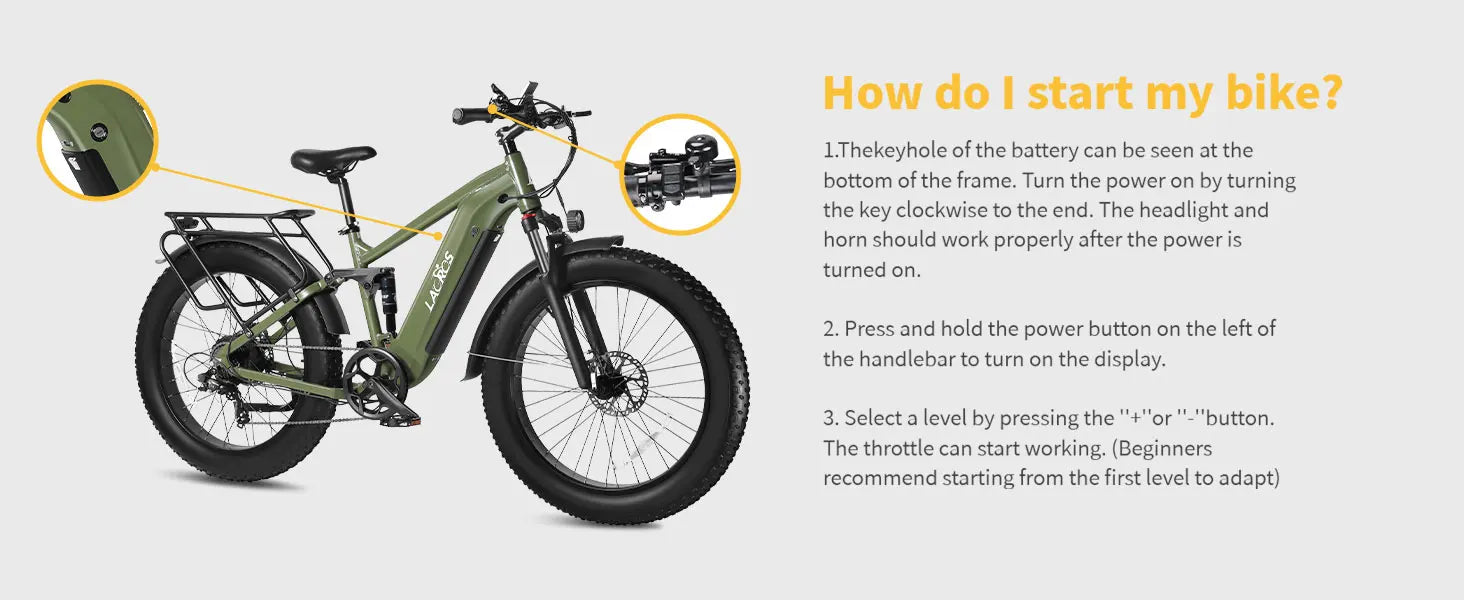 LACROS

How do I start my bike?

1.Thekeyhole of the battery can be seen at the bottom of the frame. Turn the power on by turning the key clockwise to the end. The headlight and horn should work properly after the power is turned on.

2. Press and hold the power button on the left of the handlebar to turn on the display.

3. Select a level by pressing the ''+''or ''-''button. The throttle can start working. (Beginners recommend starting from the first level to adapt)